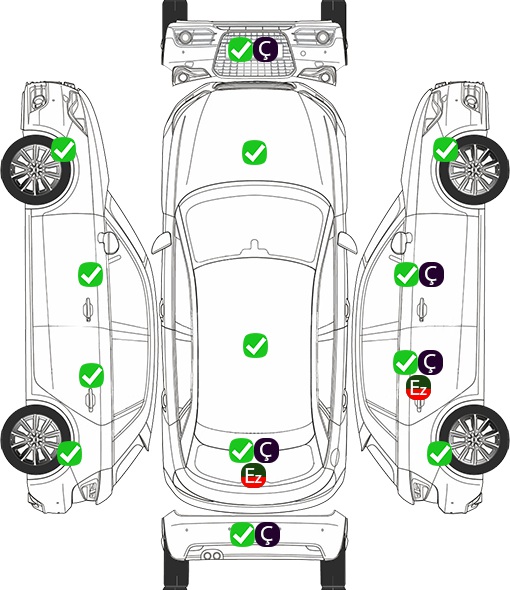 Ç
Ç
Ç
Ez
Ç
Ez
Ç