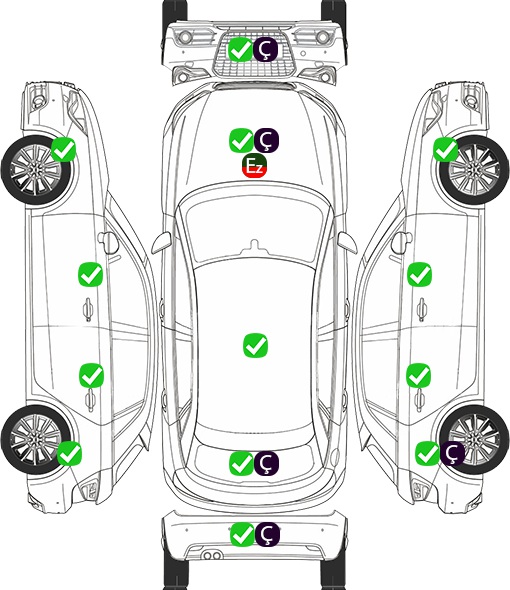 Ç
Ç
Ez
Ç
Ç
Ç