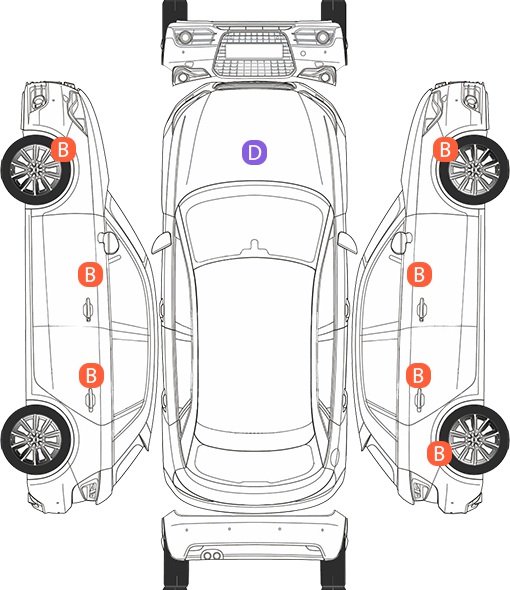 B
D
B
B
B
B
B
B