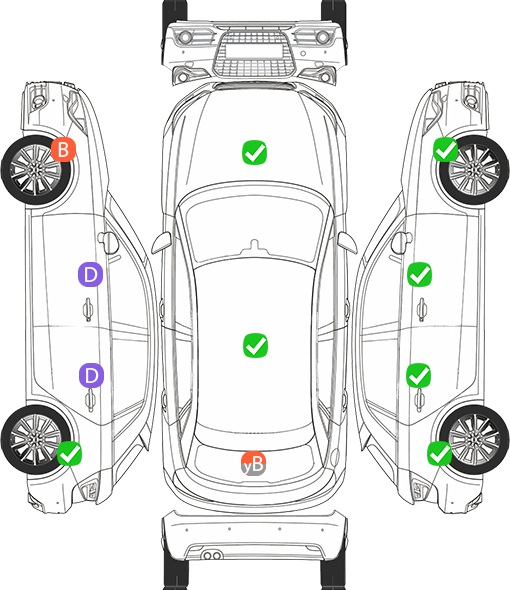 B
D
D
yB