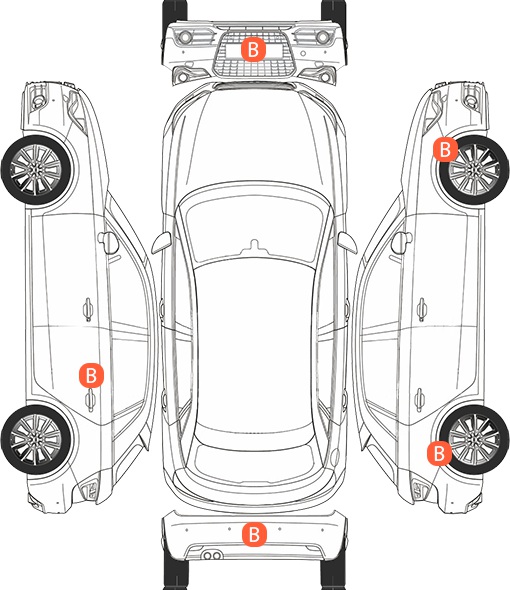 B

B

B

B

B