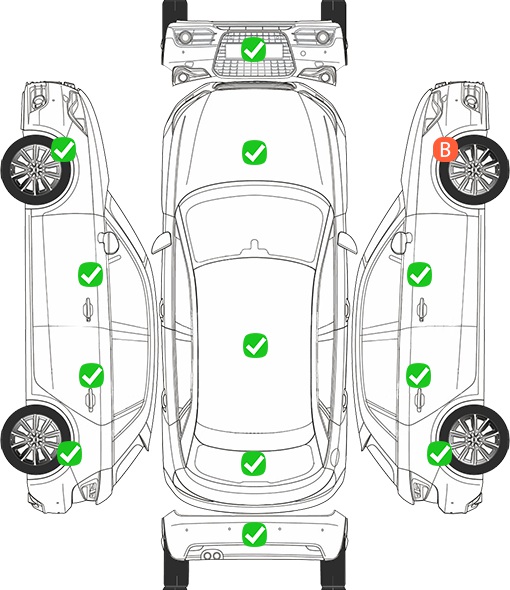 B