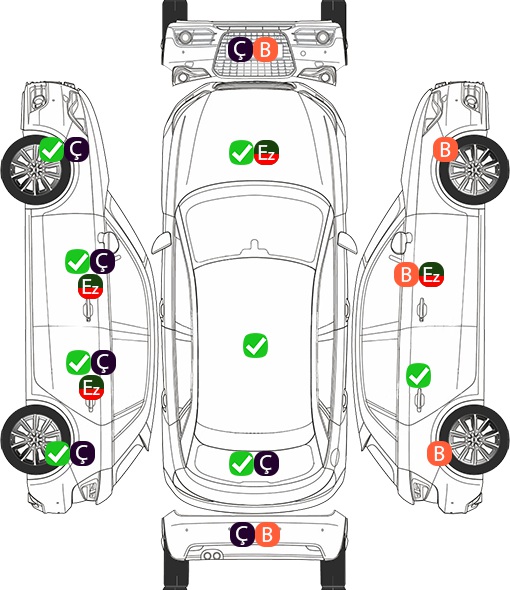 Ç B

Ç

Ez

B

Ç

Ez

B Ez

Ç

Ez

Ç

Ç

B

Ç B