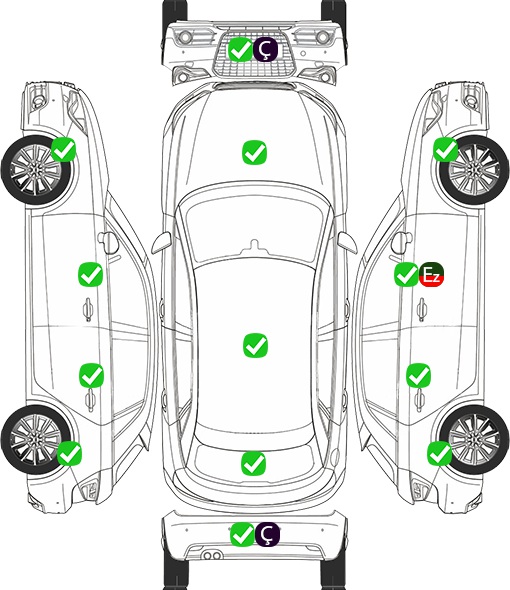 Ç
Ez
Ç