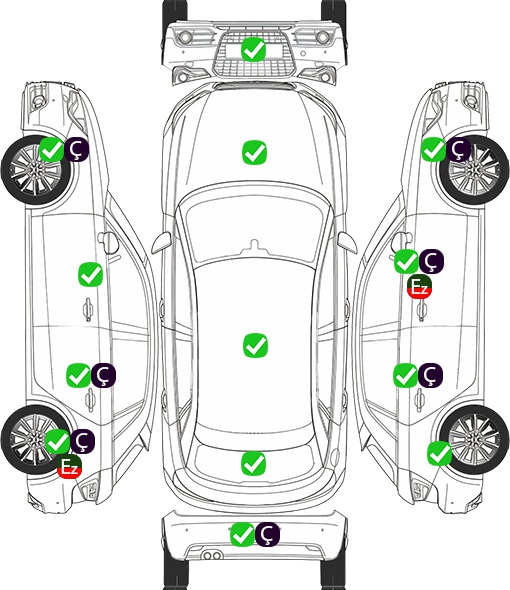 Ç
Ç
Ç
Ez
Ç
Ç
Ç
Ez
Ç