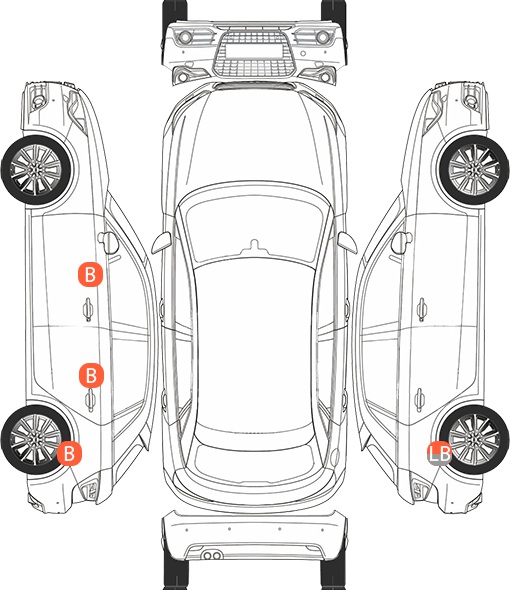 B
B
B
LB