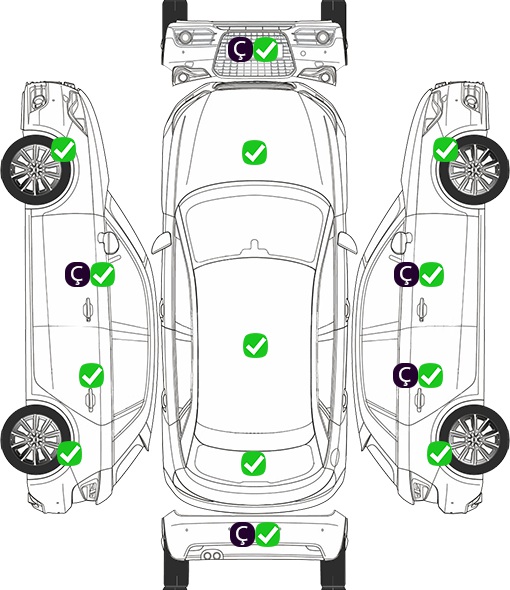 Ç
Ç
Ç
Ç
Ç