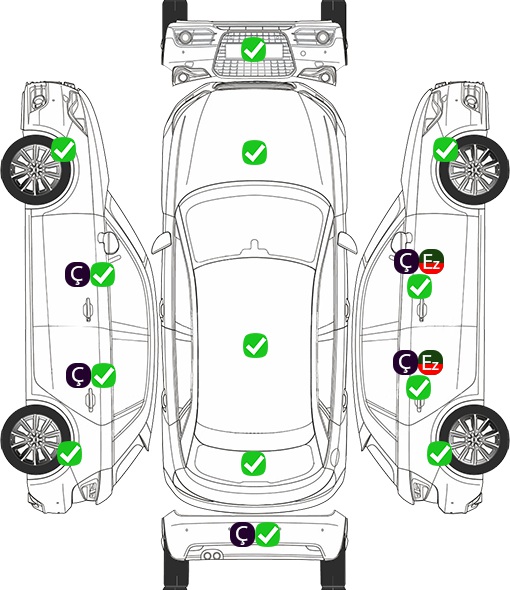 Ç
Ç
Ç Ez
Ç Ez
Ç