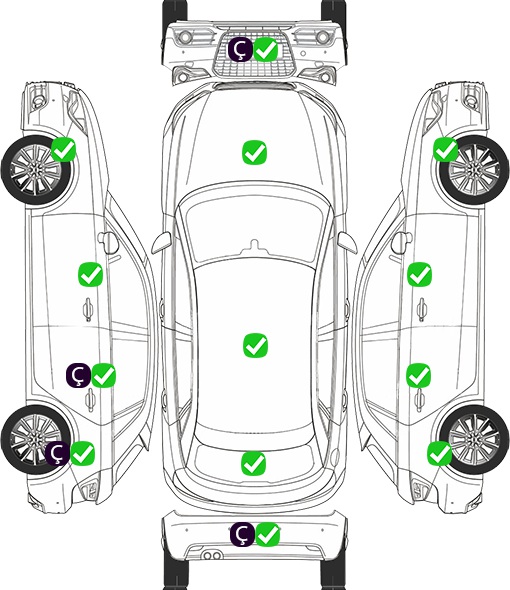 Ç

Ç

Ç

Ç