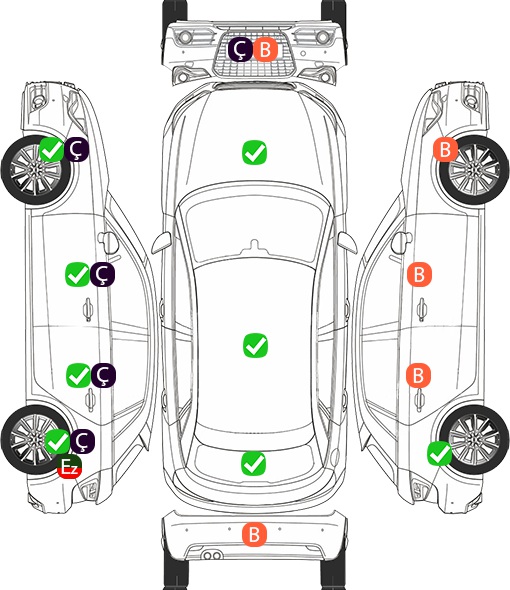 Ç B
Ç
B
Ç
B
Ç
B
Ç
Ez
B