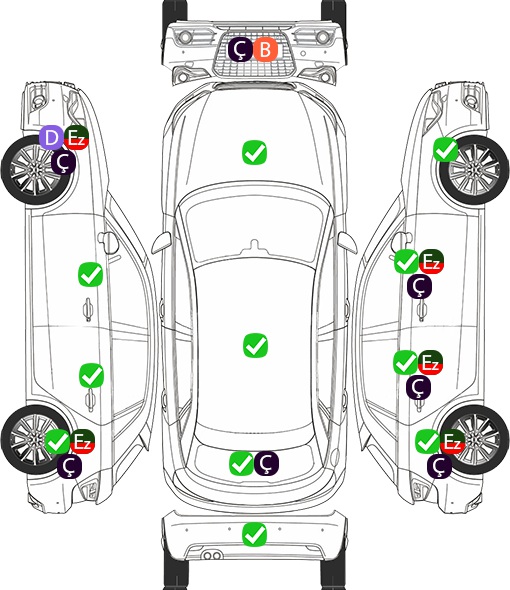 Ç B
D Ez
Ç
Ez
Ç
Ez
Ç
Ez
Ç
Ç
Ez
Ç