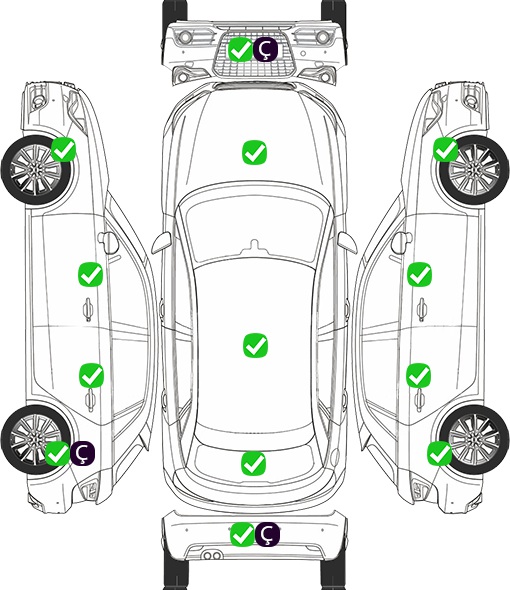 Ç
Ç
Ç