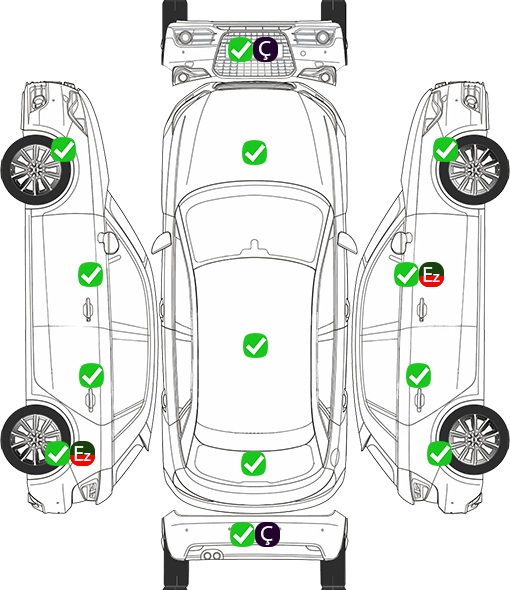 Ç
Ez
Ez
Ç