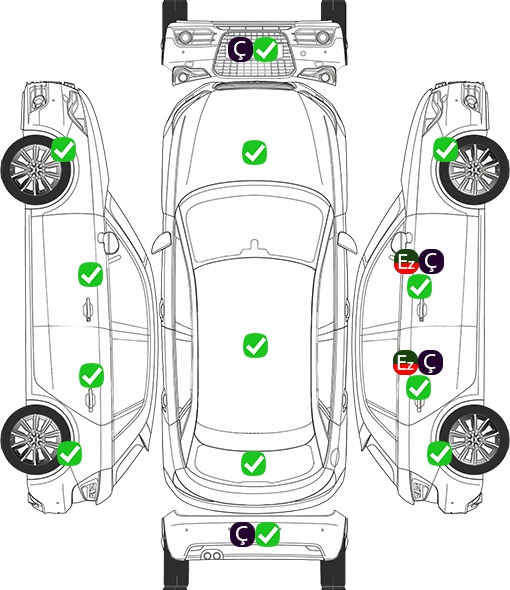 Ç

Ez Ç

Ez Ç

Ç