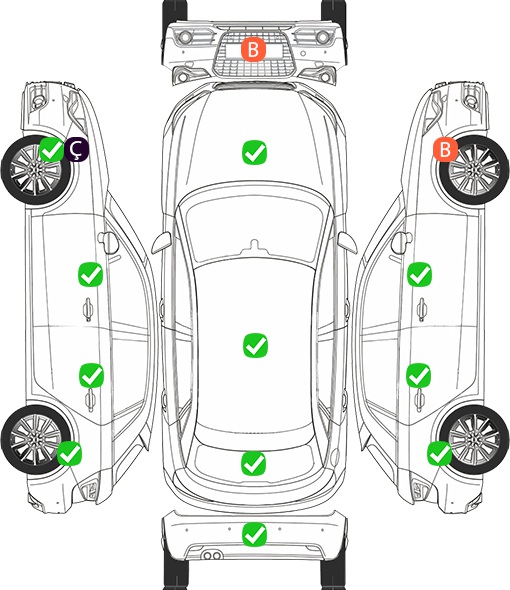 B
Ç
B