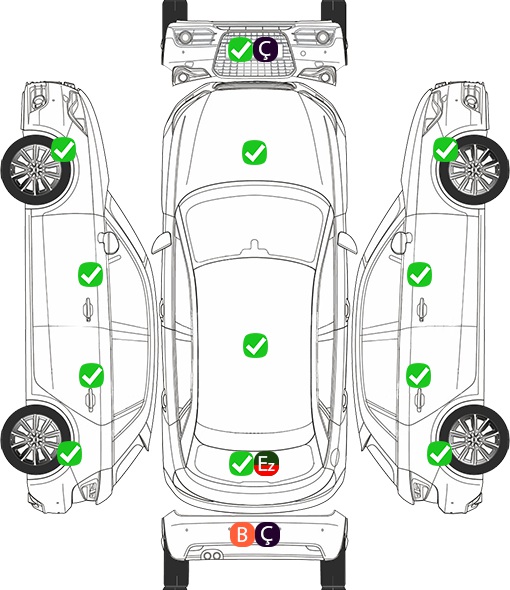 Ç
Ez
B Ç