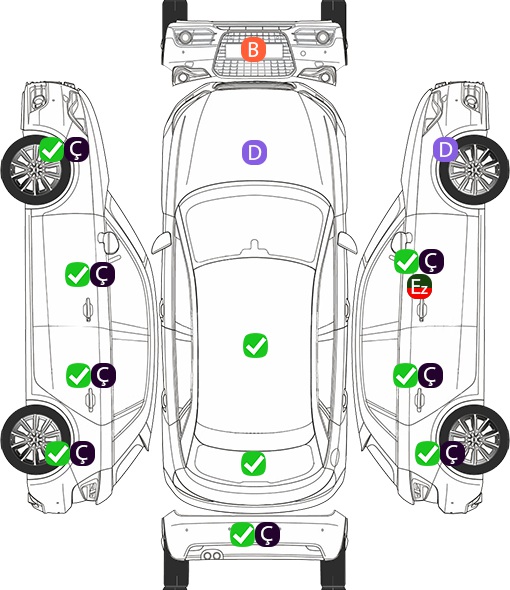 B
Ç
D
D
Ç
Ç
Ez
Ç
Ç
Ç
Ç
Ç