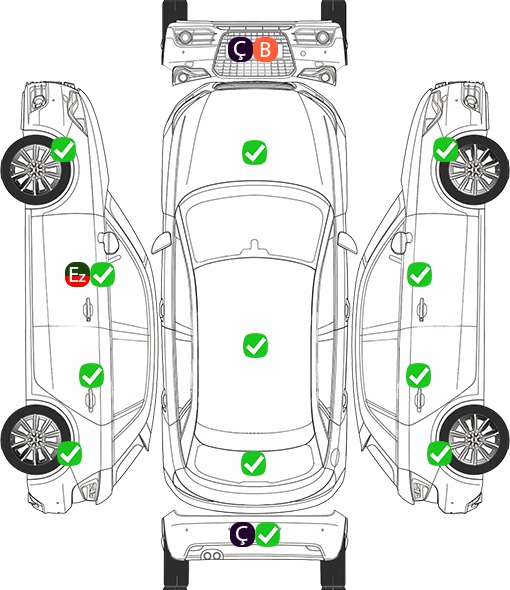 Ç B

Ez

Ç