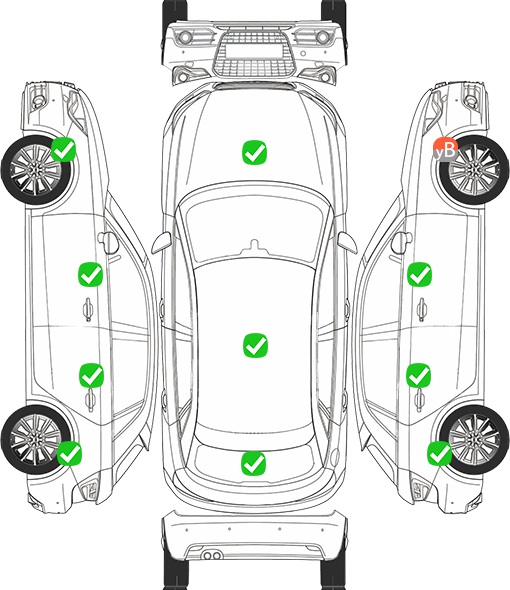 yB