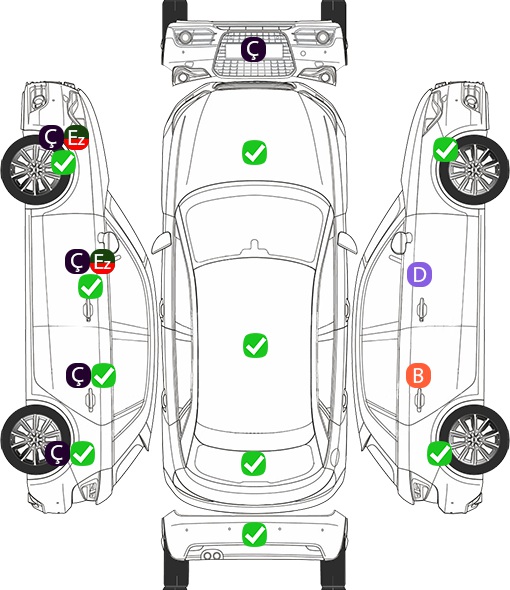 Ç
Ç Ez
Ç Ez
Ç
Ç
D
B