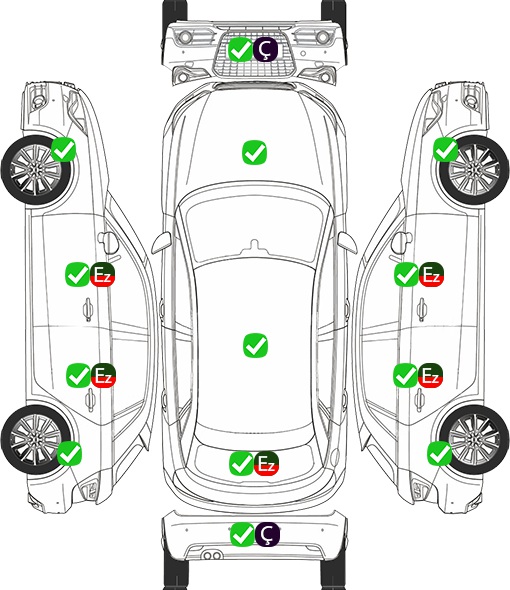 Ç

Ez

Ez

Ez

Ez

Ez

Ç