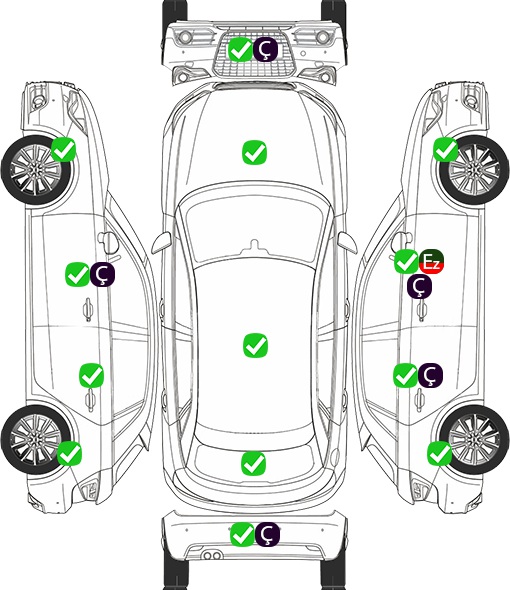 Ç
Ç
Ez
Ç
Ç
Ç