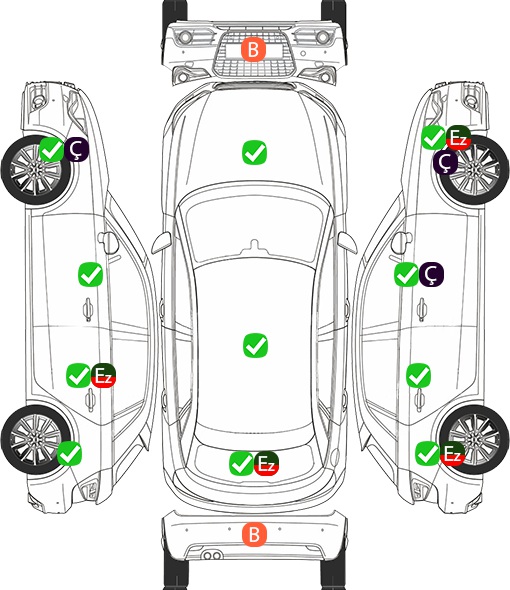 B
Ç
Ez
Ç
Ç
Ez
Ez
Ez
B