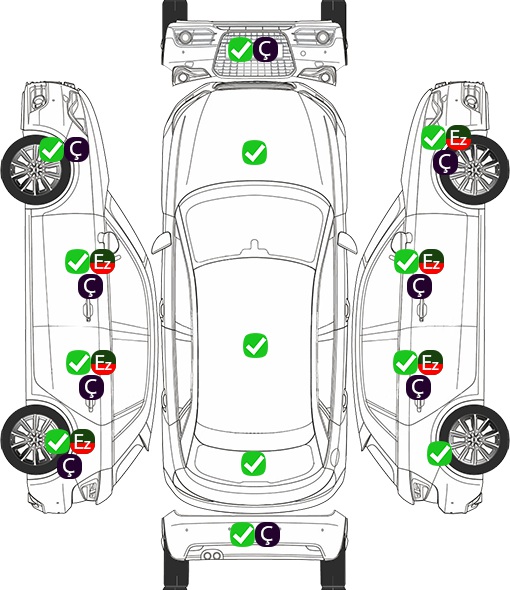 Ç
Ç
Ez
Ç
Ez
Ç
Ez
Ç
Ez
Ç
Ez
Ç
Ez
Ç
Ç