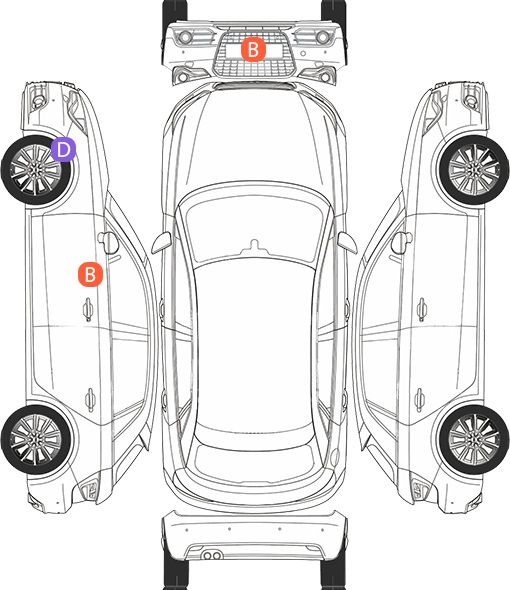 B

D

B