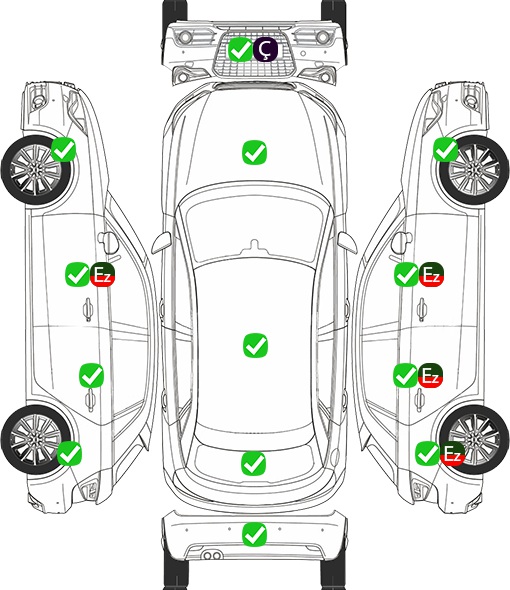 Ç

Ez

Ez

Ez

Ez