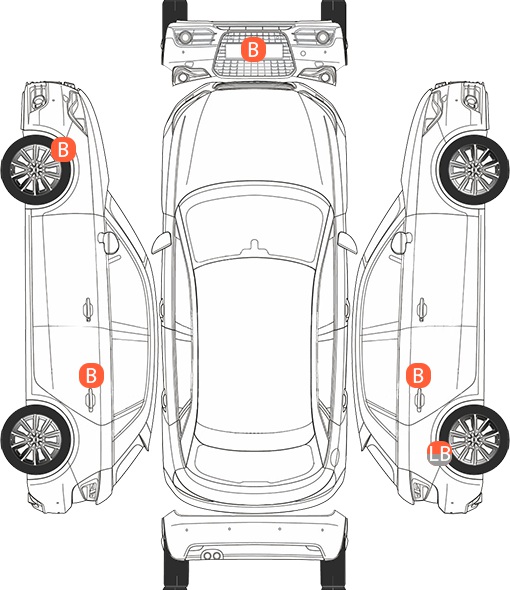 B
B
B
B
LB