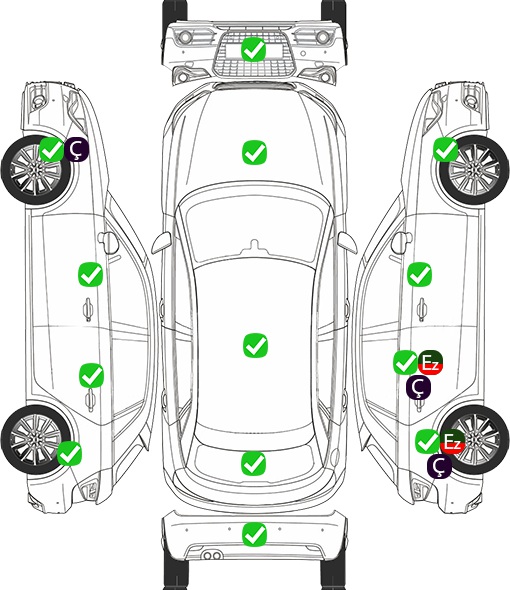 Ç

Ez
Ç

Ez
Ç