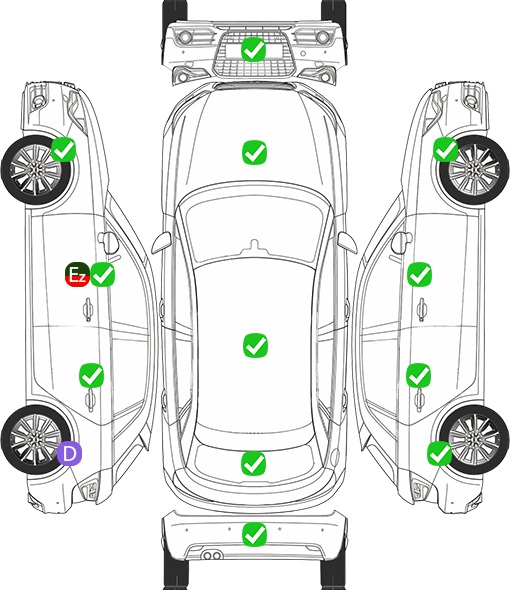 Ez
D