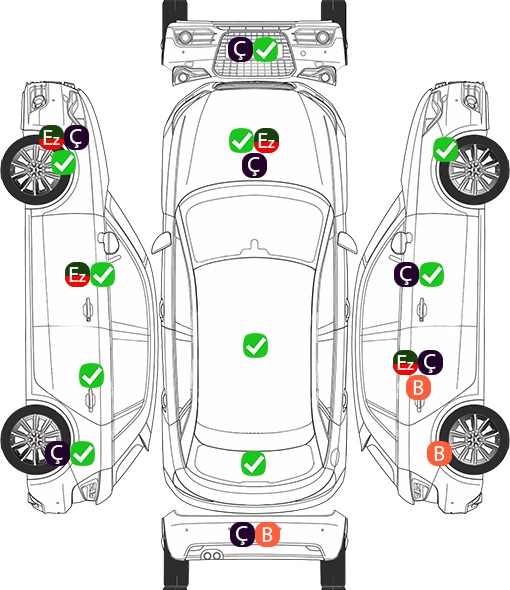 Ç
Ez Ç
Ez
Ç
Ez
Ç
Ez Ç
B
Ç
B
Ç B