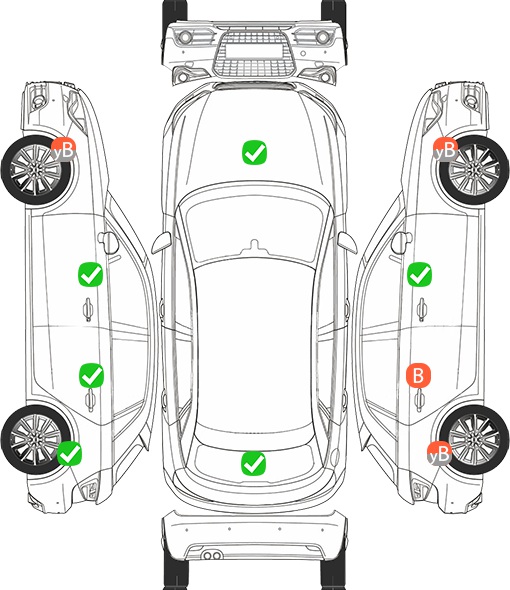 yB
yB
B
yB