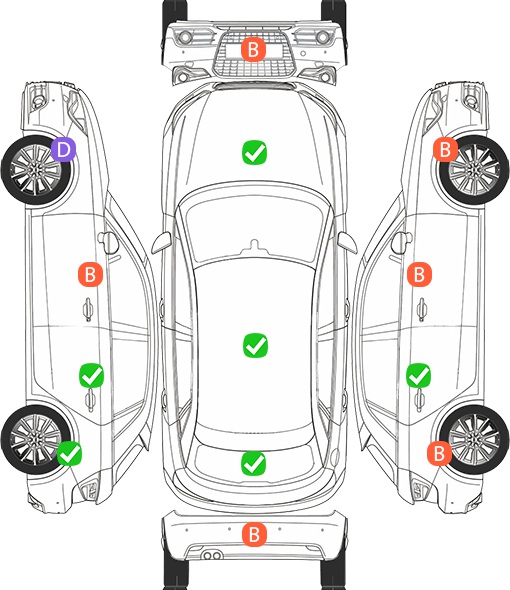 B

D

B

B

B

B

B