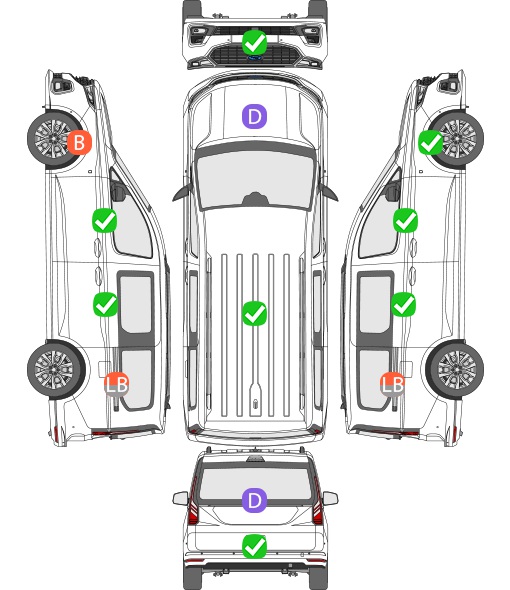 D

B

LB

LB

D