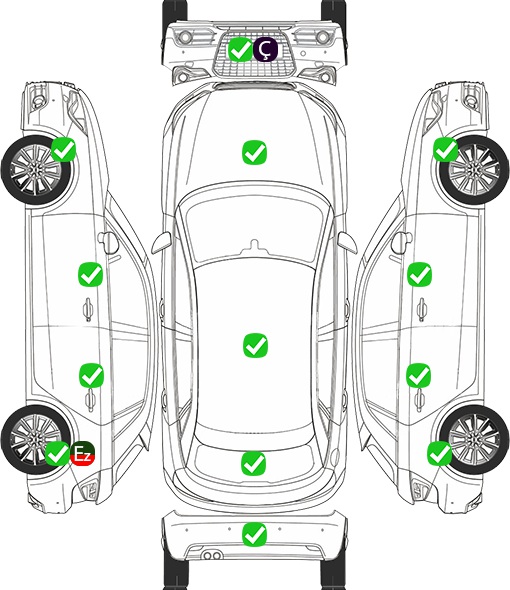 Ç

Ez