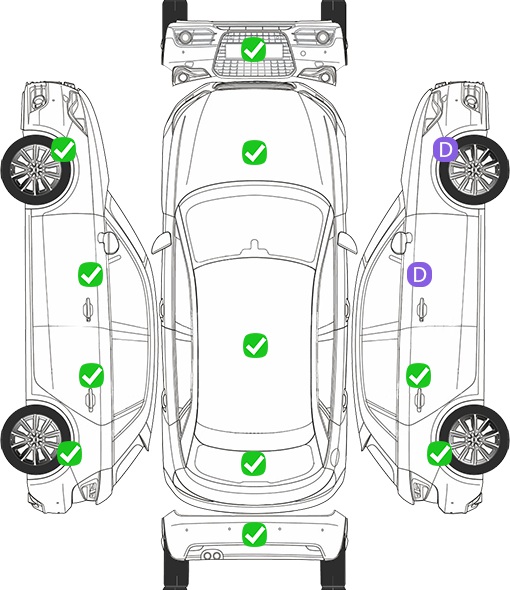 D

D