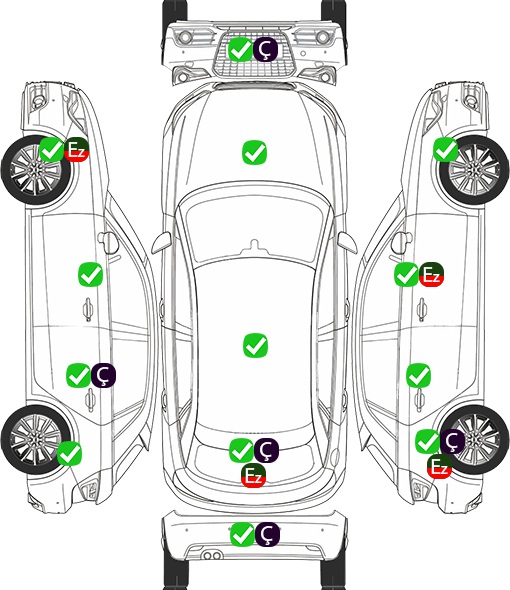 Ç
Ez
Ez
Ç
Ç
Ez
Ç
Ez
Ç