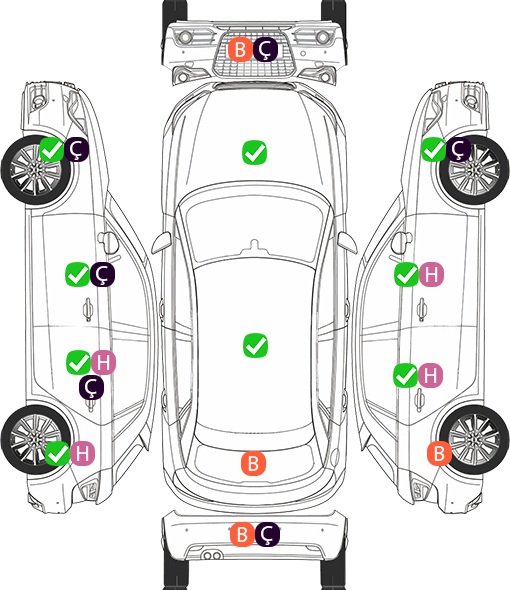 B Ç

Ç

Ç

Ç

H

Ç

H

B

H

H

B

B Ç