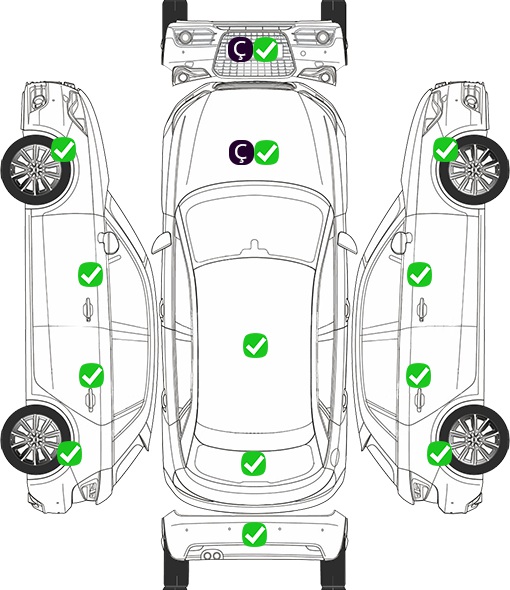 Ç
Ç