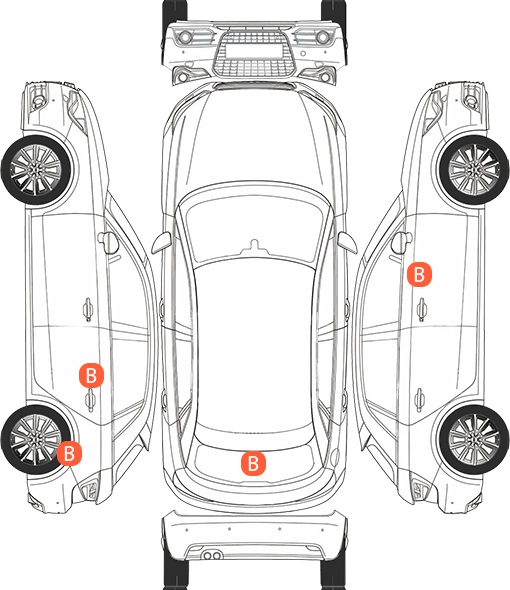 B

B

B

B