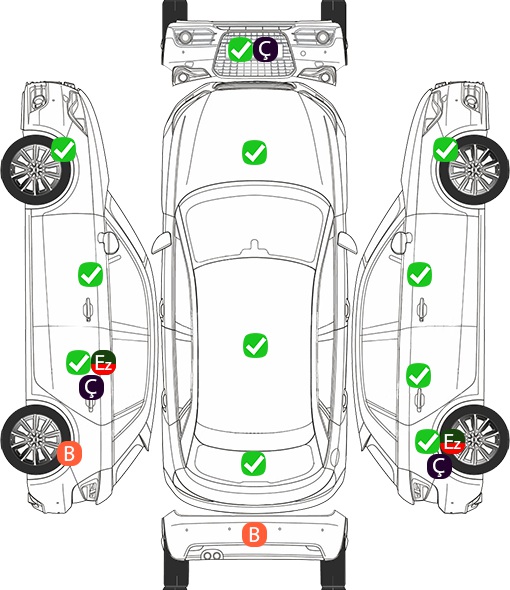 Ç
Ez
Ç
B
Ez
Ç
B