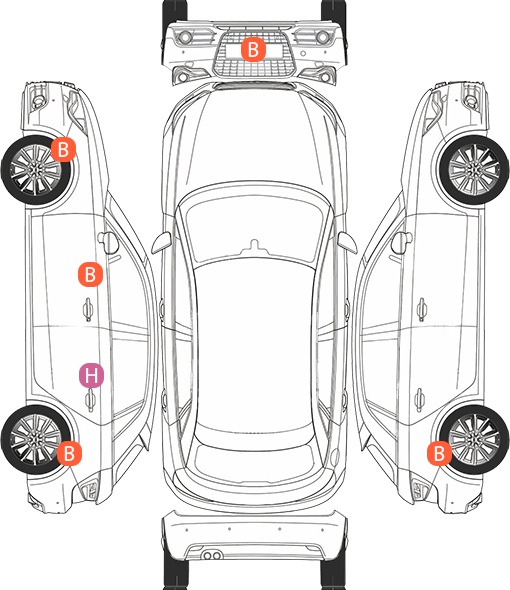 B

B

B

H

B

B