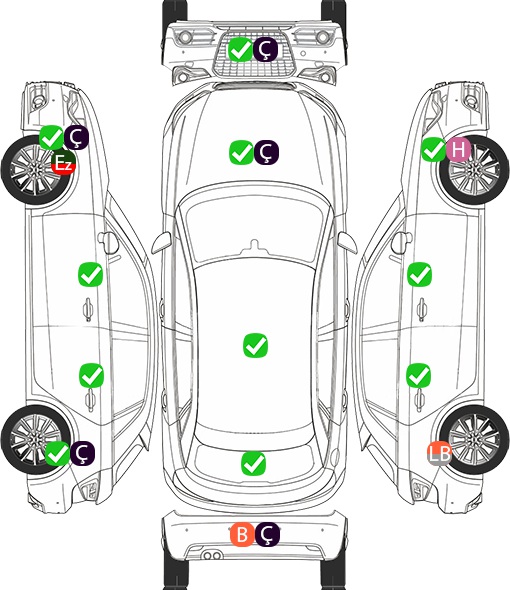 Ç
Ç
Ez
Ç
H
Ç
LB
B
Ç