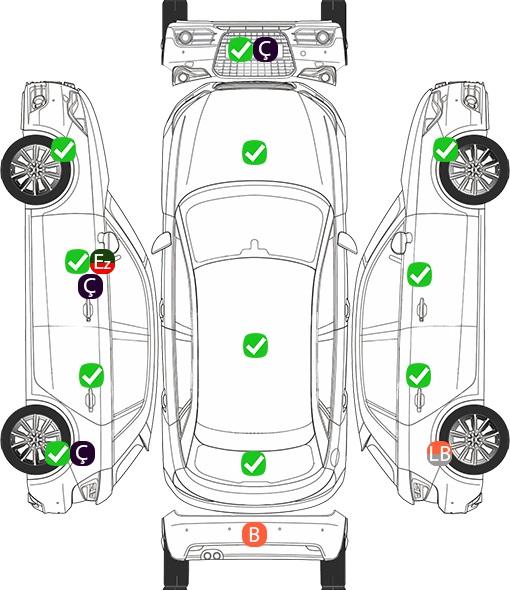 Ç

Ez
Ç

Ç

LB

B