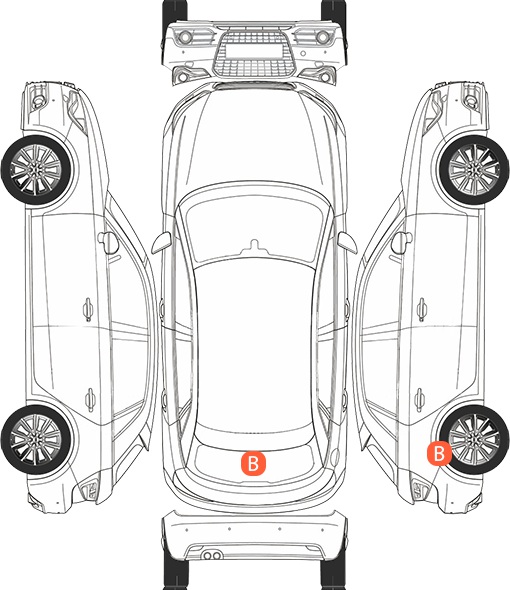 B
B