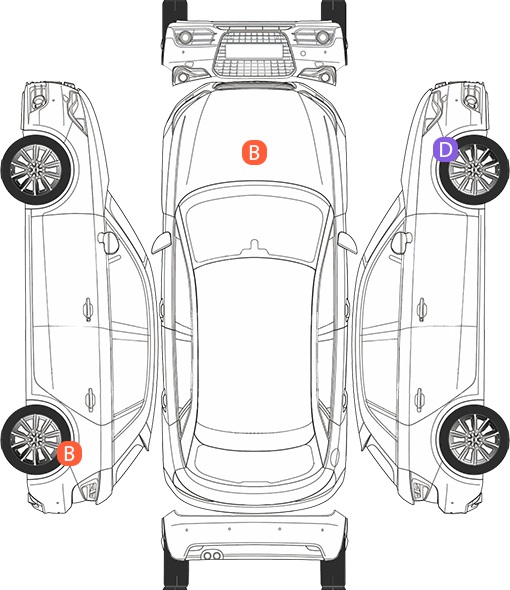 B

D

B