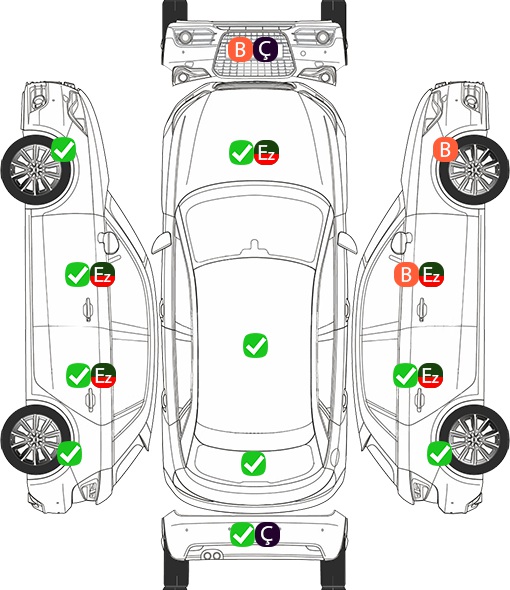 B Ç

Ez

B

Ez

B Ez

Ez

Ez

Ç